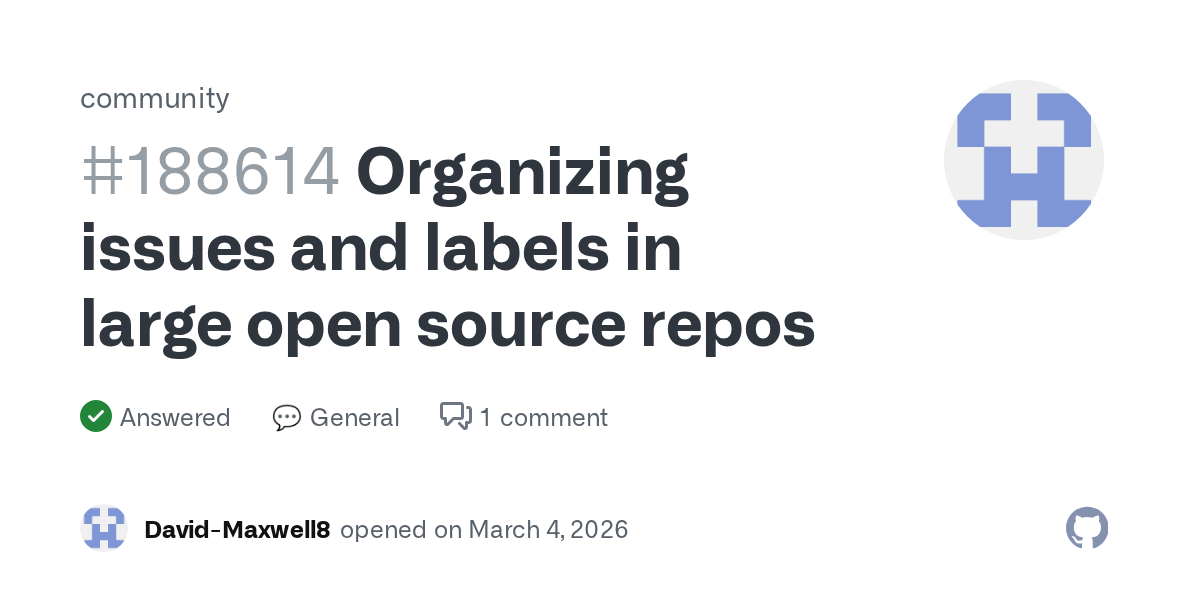 community

#188614 Organizing issues and labels in large open source repos

Answered General 1 comment

David-Maxwell8 opened on March 4, 2026