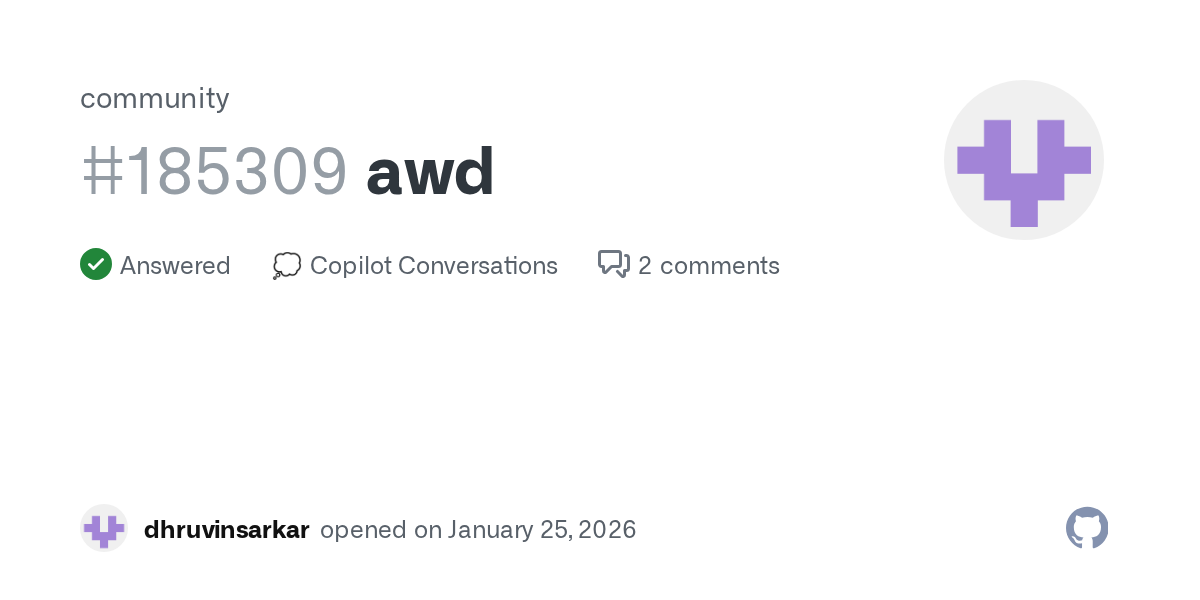 community

#185309 awd

Answered Copilot Conversations 2 comments

dhruvinsarkar opened on January 25, 2026