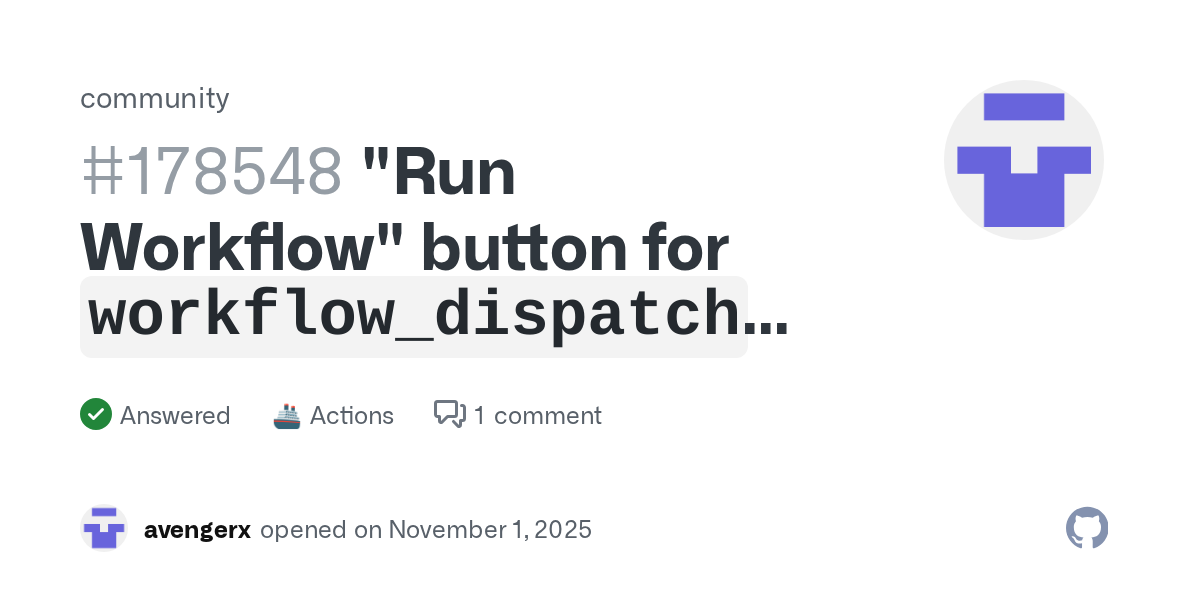 community

#178548 "Run Workflow" button for workflow_dispatch...

Answered Actions 1 comment

avengerx opened on November 1, 2025