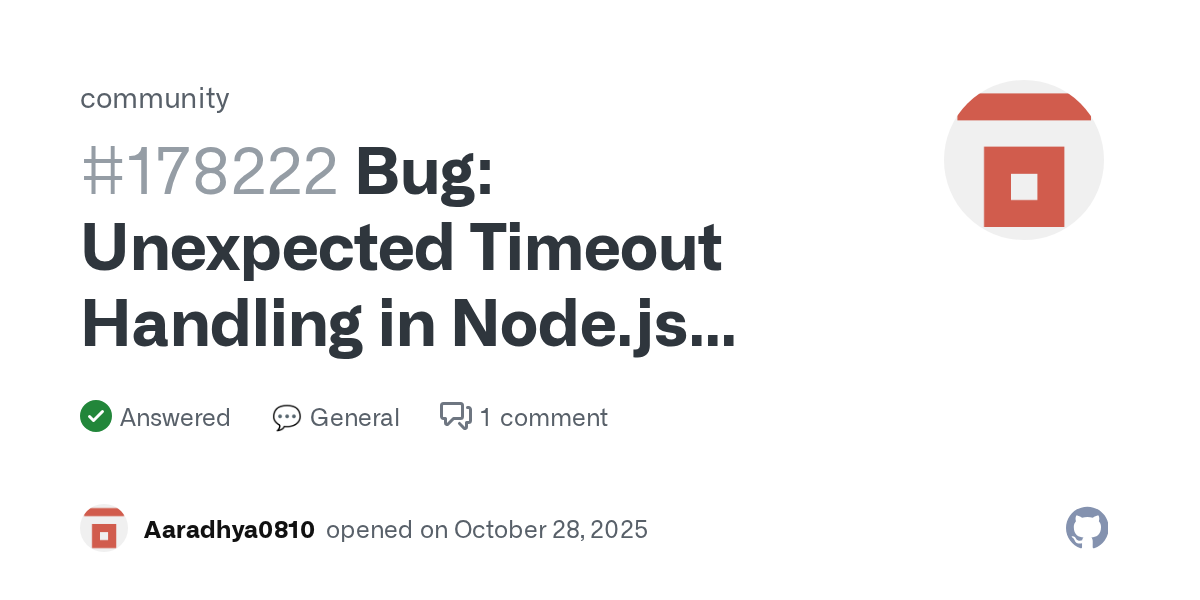 community

#178222 Bug: Unexpected Timeout Handling in Node.js...

Answered General 1 comment

Aaradhya0810 opened on October 28, 2025