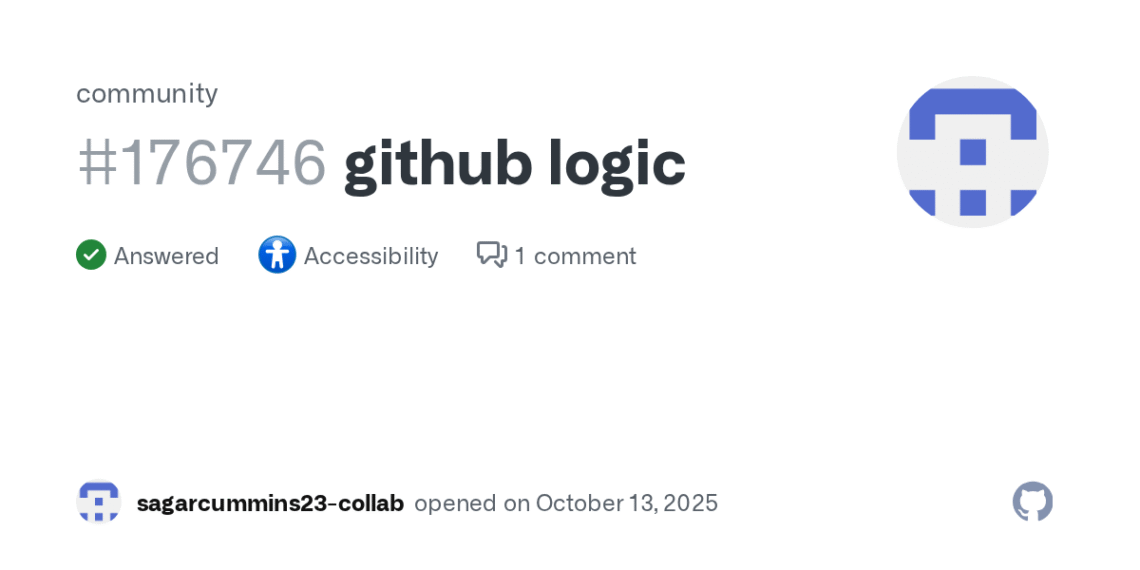 community

#176746 github logic

Answered Accessibility 1 comment

sagarcummins23-collab opened on October 13, 2025